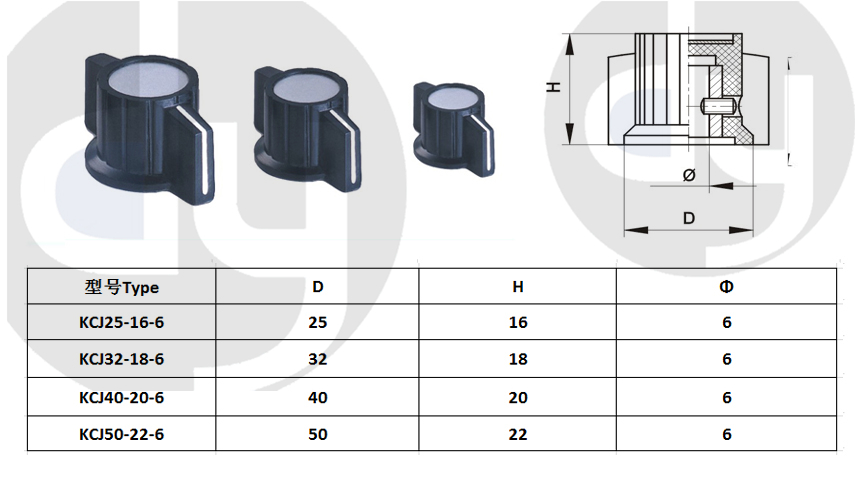 H

Ø

D

| 型号Type | D | H | Φ |
|---|---|---|---|
| KCJ25-16-6 | 25 | 16 | 6 |
| KCJ32-18-6 | 32 | 18 | 6 |
| KCJ40-20-6 | 40 | 20 | 6 |
| KCJ50-22-6 | 50 | 22 | 6 |